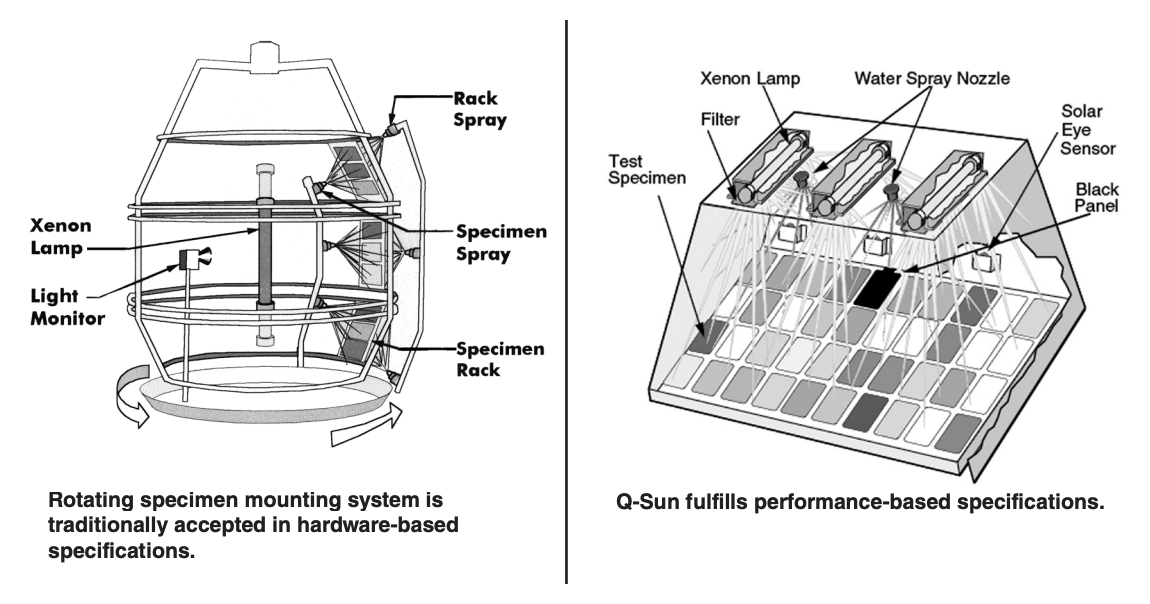 Rack Spray

Xenon Lamp

Specimen Spray

Light Monitor

Specimen Rack

Rotating specimen mounting system is traditionally accepted in hardware-based specifications.

Xenon Lamp

Water Spray Nozzle

Filter

Solar Eye Sensor

Test Specimen

Black Panel

Q-Sun fulfills performance-based specifications.